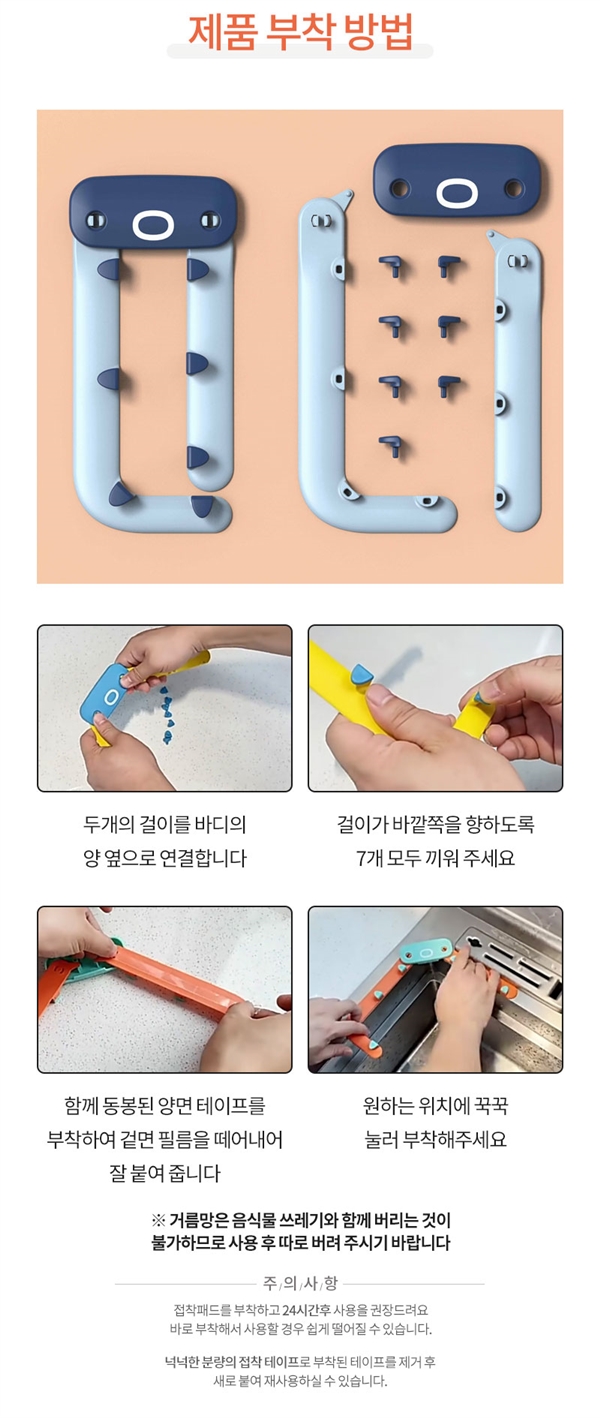 제품 부착 방법

두개의 걸이를 바디의
양 옆으로 연결합니다

걸이가 바깥쪽을 향하도록
7개 모두 끼워 주세요

함께 동봉된 양면 테이프를
부착하여 겉면 필름을 떼어내어
잘 붙여 줍니다

원하는 위치에 꾹꾹
눌러 부착해주세요

※ 거름망은 음식물 쓰레기와 함께 버리는 것이
불가하므로 사용 후 따로 버려 주시기 바랍니다

주/의/사/항

접착패드를 부착하고 24시간후 사용을 권장드려요
바로 부착해서 사용할 경우 쉽게 떨어질 수 있습니다.

넉넉한 분량의 접착 테이프로 부착된 테이프를 제거 후
새로 붙여 재사용하실 수 있습니다.